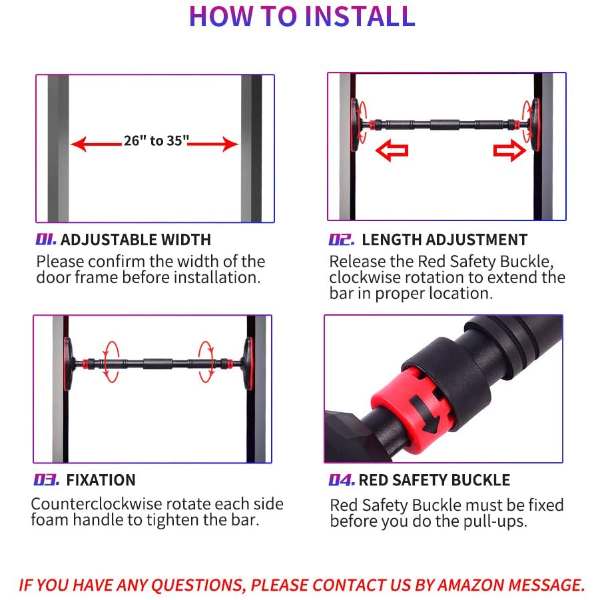 HOW TO INSTALL

26" to 35"

01. ADJUSTABLE WIDTH
Please confirm the width of the door frame before installation.

02. LENGTH ADJUSTMENT
Release the Red Safety Buckle, clockwise rotation to extend the bar in proper location.

03. FIXATION
Counterclockwise rotate each side foam handle to tighten the bar.

04. RED SAFETY BUCKLE
Red Safety Buckle must be fixed before you do the pull-ups.

IF YOU HAVE ANY QUESTIONS, PLEASE CONTACT US BY AMAZON MESSAGE.